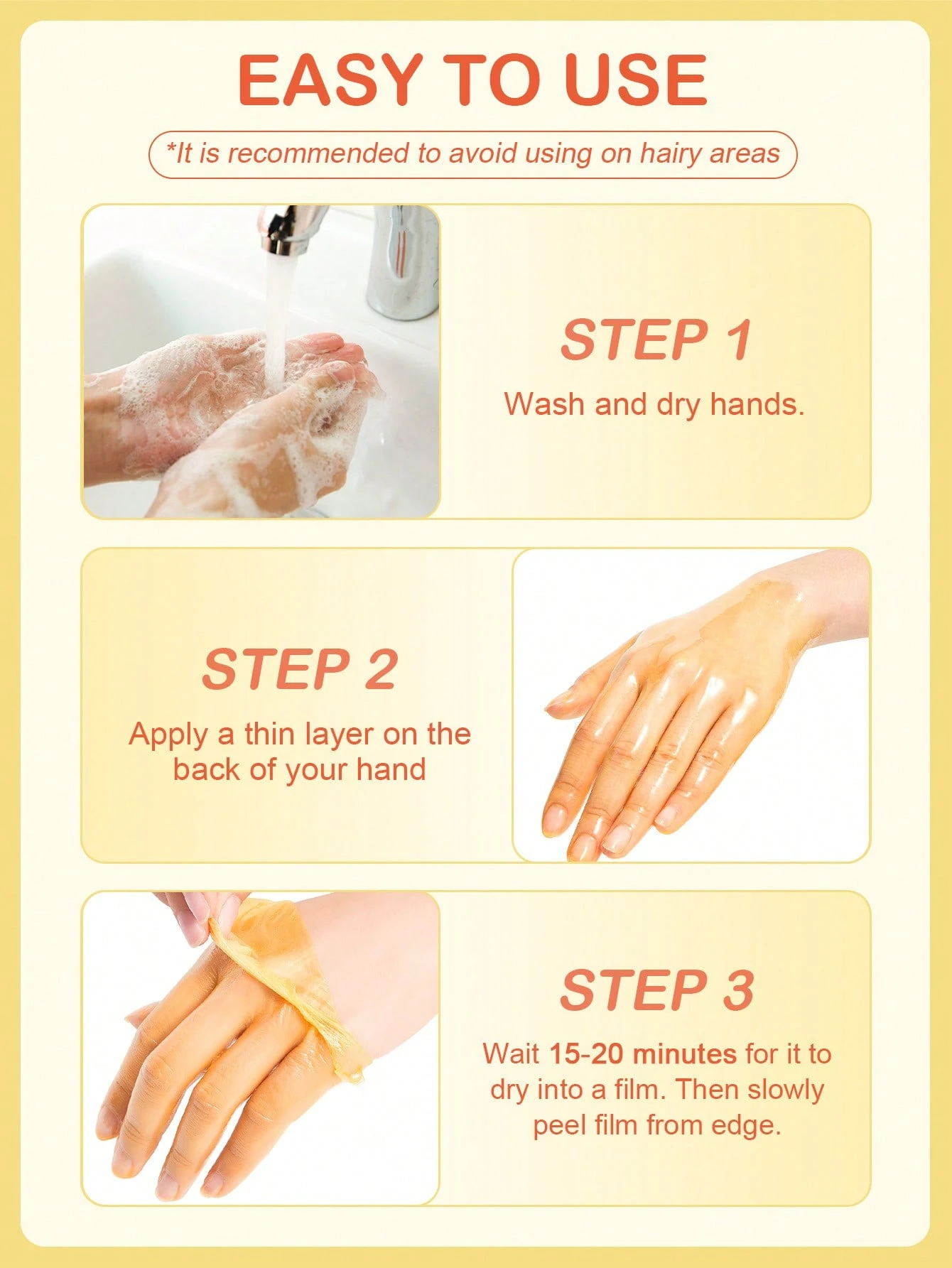 EASY TO USE

*It is recommended to avoid using on hairy areas

STEP 1

Wash and dry hands.

STEP 2

Apply a thin layer on the back of your hand

STEP 3

Wait 15-20 minutes for it to dry into a film. Then slowly peel film from edge.